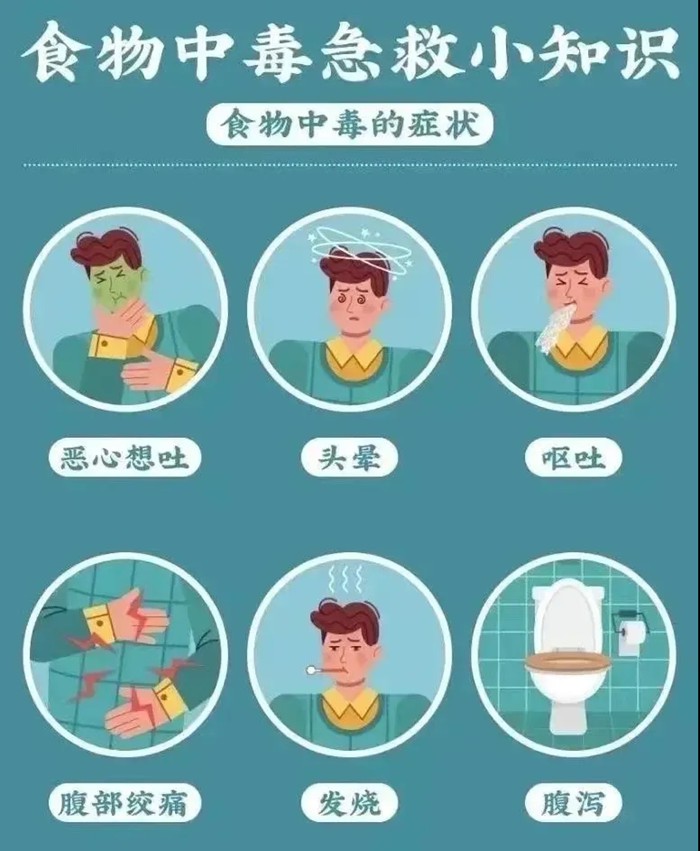 食物中毒急救小知识

食物中毒的症状

恶心想吐

头晕

呕吐

腹部绞痛

发烧

腹泻